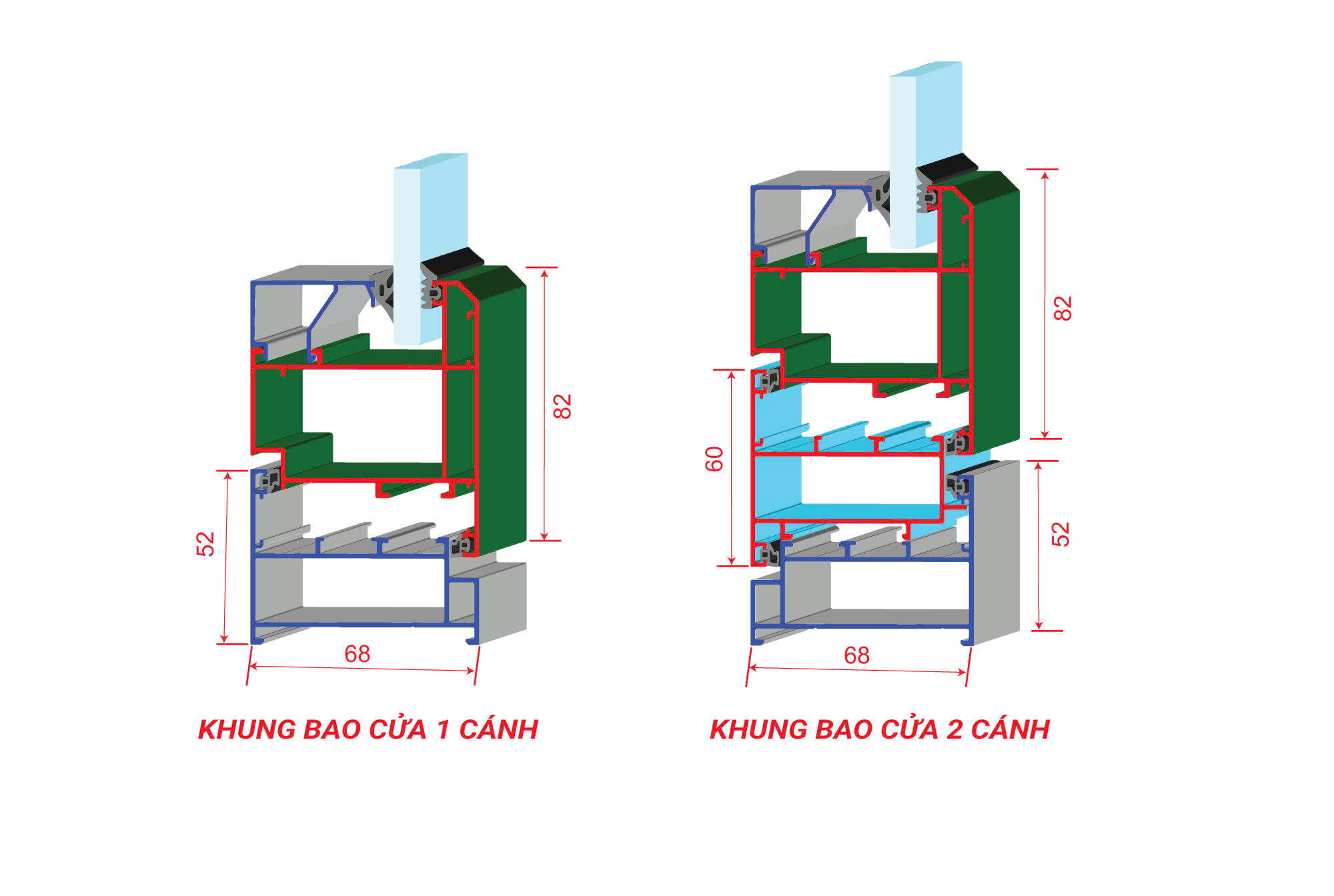 82

52

68

KHUNG BAO CỬA 1 CÁNH

82

60

52

68

KHUNG BAO CỬA 2 CÁNH